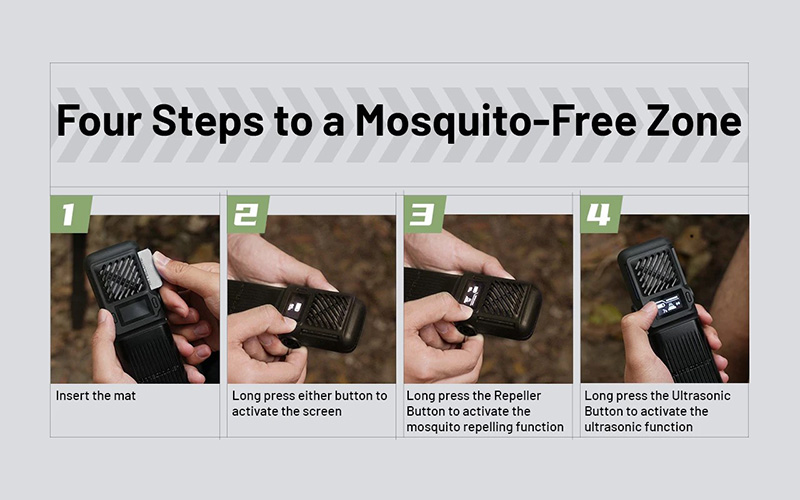 Four Steps to a Mosquito-Free Zone

1

Insert the mat

2

Long press either button to activate the screen

3

Long press the Repeller Button to activate the mosquito repelling function

4

Long press the Ultrasonic Button to activate the ultrasonic function